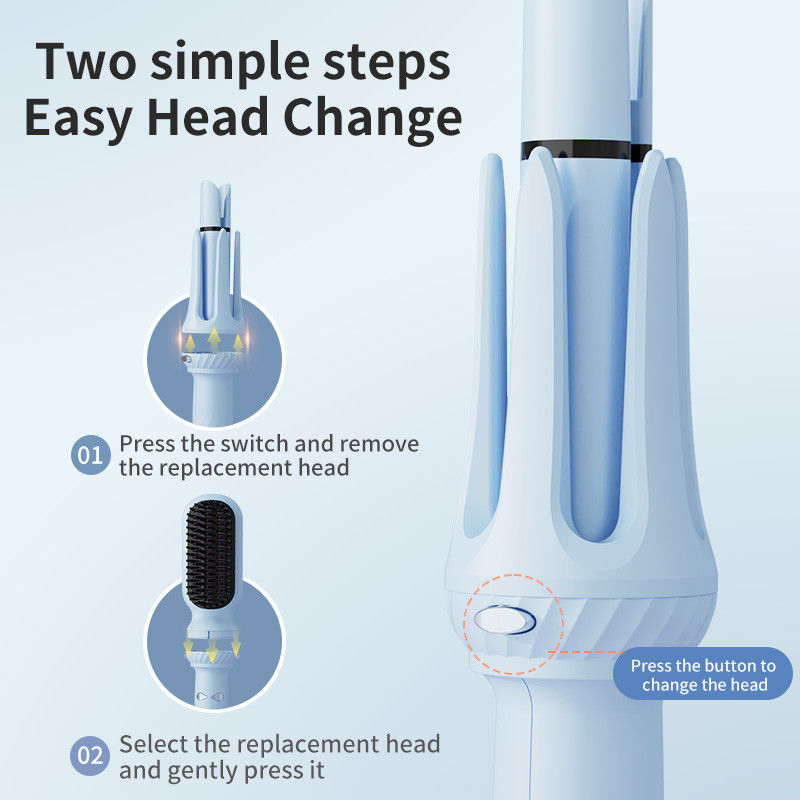 Two simple steps
Easy Head Change

01 Press the switch and remove the replacement head

02 Select the replacement head and gently press it

Press the button to change the head